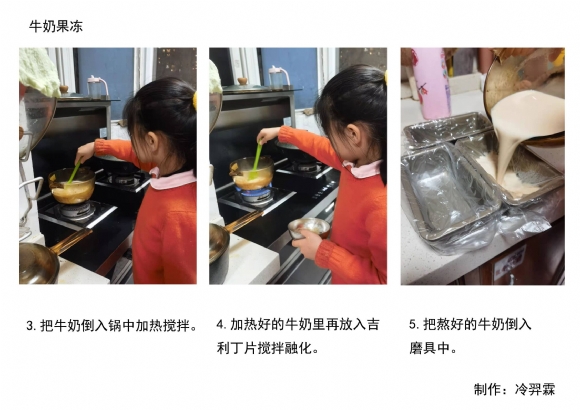 牛奶果冻

3. 把牛奶倒入锅中加热搅拌。

4. 加热好的牛奶里再放入吉利丁片搅拌融化。

5. 把熬好的牛奶倒入磨具中。

制作：冷羿霖