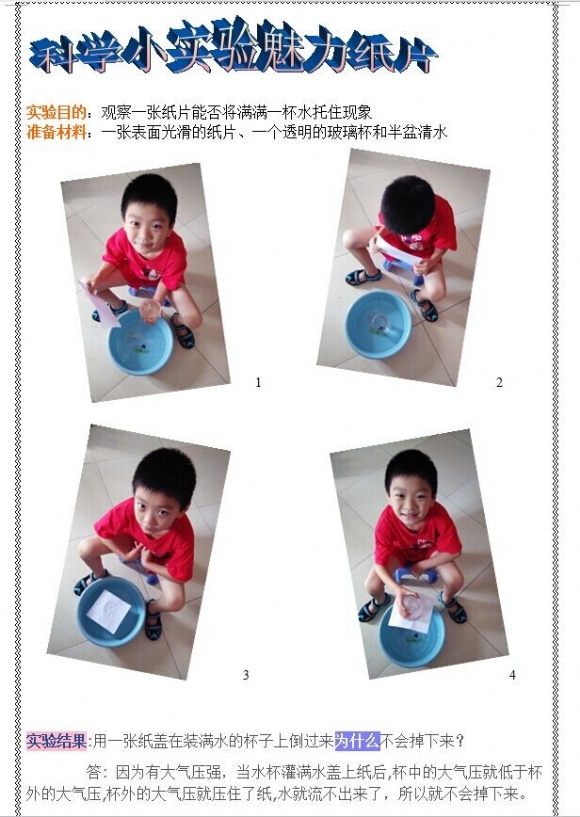 科学小实验魅力纸片

实验目的：观察一张纸片能否将满满一杯水托住现象
准备材料：一张表面光滑的纸片、一个透明的玻璃杯和半盆清水

1

2

3

4

实验结果:用一张纸盖在装满水的杯子上倒过来为什么不会掉下来？

答：因为有大气压强，当水杯灌满水盖上纸后,杯中的大气压就低于杯外的大气压,杯外的大气压就压住了纸,水就流不出来了，所以就不会掉下来。